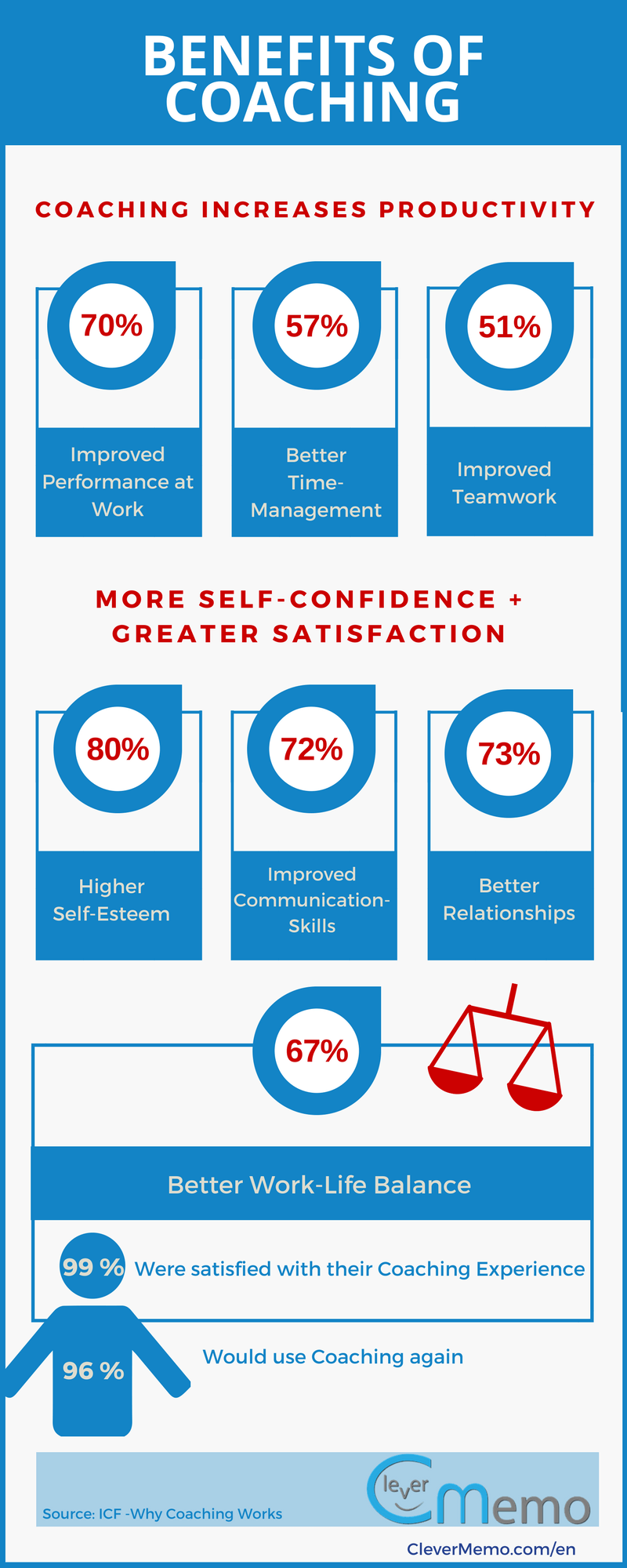 BENEFITS OF COACHING

COACHING INCREASES PRODUCTIVITY

70%

Improved Performance at Work

57%

Better Time-Management

51%

Improved Teamwork

MORE SELF-CONFIDENCE + GREATER SATISFACTION

80%

Higher Self-Esteem

72%

Improved Communication-Skills

73%

Better Relationships

67%

Better Work-Life Balance

99 % Were satisfied with their Coaching Experience

96 % Would use Coaching again

Source: ICF -Why Coaching Works

Clever Memo

CleverMemo.com/en